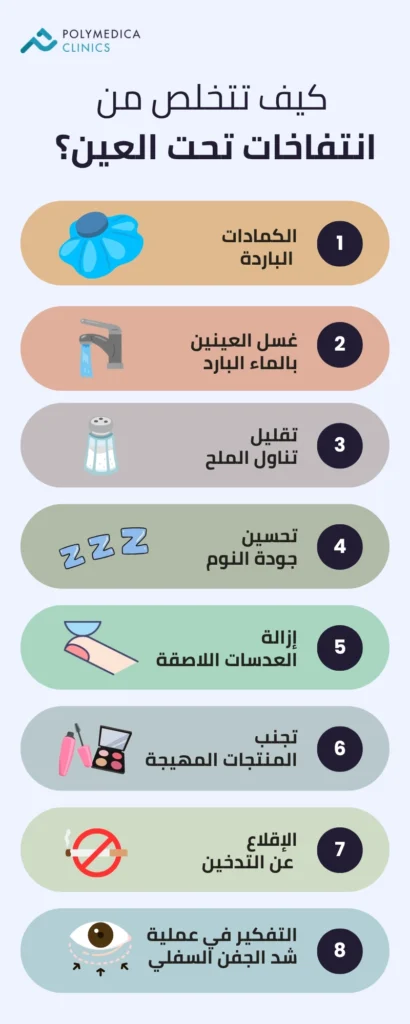 POLYMEDICA CLINICS

كيف تتخلص من انتفاخات تحت العين؟

1 الكمادات الباردة

2 غسل العينين بالماء البارد

3 تقليل تناول الملح

4 تحسين جودة النوم

Z Z Z

5 إزالة العدسات اللاصقة

6 تجنب المنتجات المهيجة

7 الإقلاع عن التدخين

8 التفكير في عملية شد الجفن السفلي